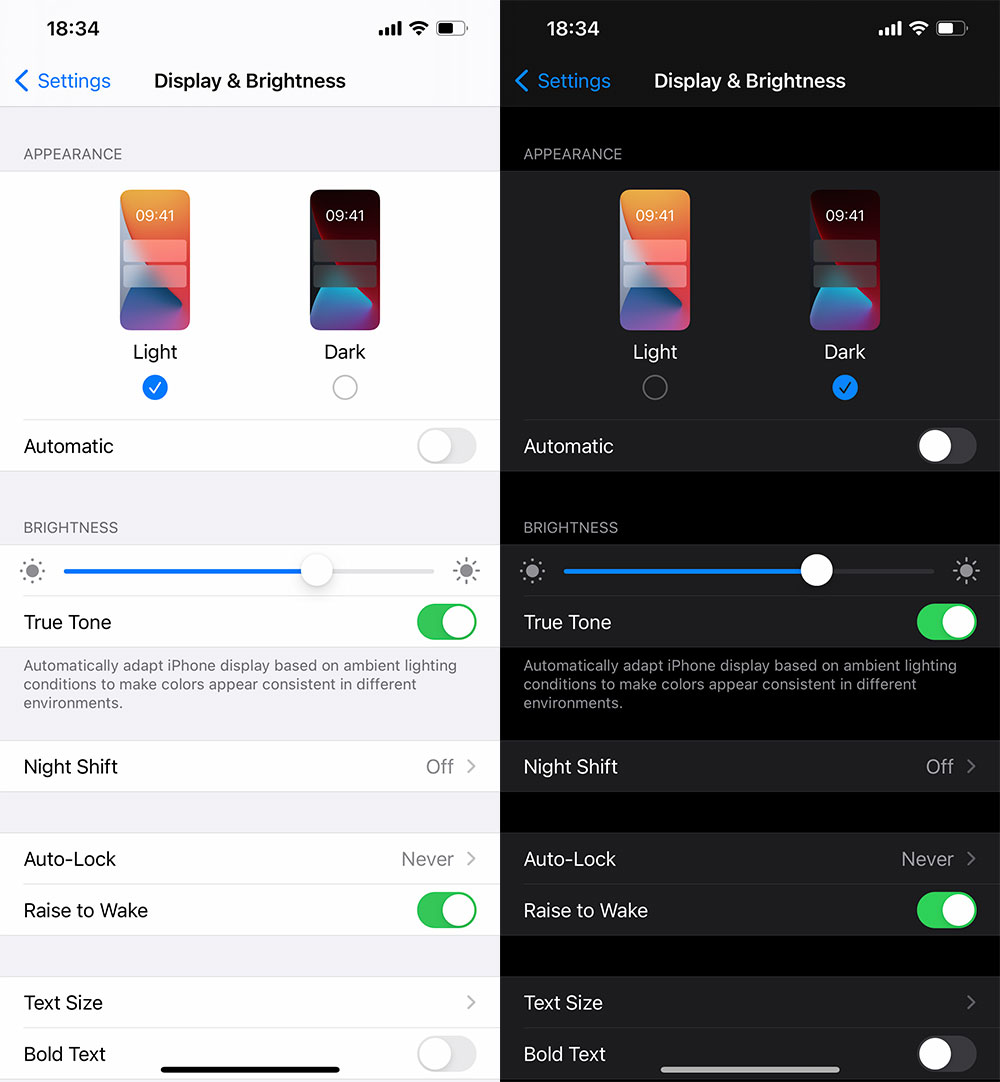 18:34

Settings Display & Brightness

APPEARANCE

09:41

09:41

Light

Dark

Automatic

BRIGHTNESS

True Tone

Automatically adapt iPhone display based on ambient lighting conditions to make colors appear consistent in different environments.

Night Shift Off

Auto-Lock Never

Raise to Wake

Text Size

Bold Text

18:34

Settings Display & Brightness

APPEARANCE

09:41

09:41

Light

Dark

Automatic

BRIGHTNESS

True Tone

Automatically adapt iPhone display based on ambient lighting conditions to make colors appear consistent in different environments.

Night Shift Off

Auto-Lock Never

Raise to Wake

Text Size

Bold Text