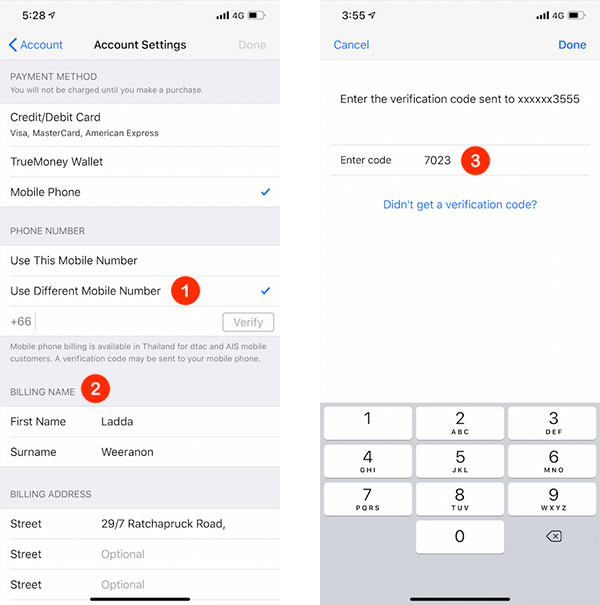 5:28 4G

Account Account Settings Done

PAYMENT METHOD
You will not be charged until you make a purchase.

Credit/Debit Card
Visa, MasterCard, American Express

TrueMoney Wallet

Mobile Phone

PHONE NUMBER

Use This Mobile Number

Use Different Mobile Number 1

+66 Verify

Mobile phone billing is available in Thailand for dtac and AIS mobile customers. A verification code may be sent to your mobile phone.

BILLING NAME 2

First Name Ladda

Surname Weeranon

BILLING ADDRESS

Street 29/7 Ratchapruck Road,

Street Optional

Street Optional

3:55 4G

Cancel Done

Enter the verification code sent to xxxxxx3555

Enter code 7023 3

Didn't get a verification code?

1
2 ABC
3 DEF
4 GHI
5 JKL
6 MNO
7 PQRS
8 TUV
9 WXYZ
0