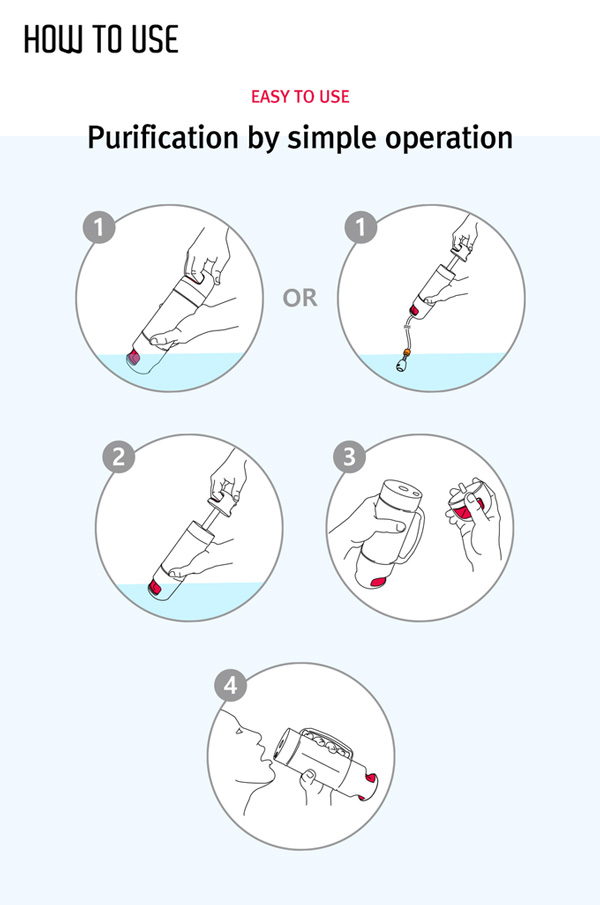 HOW TO USE

EASY TO USE

Purification by simple operation

1

OR

1

2

3

4