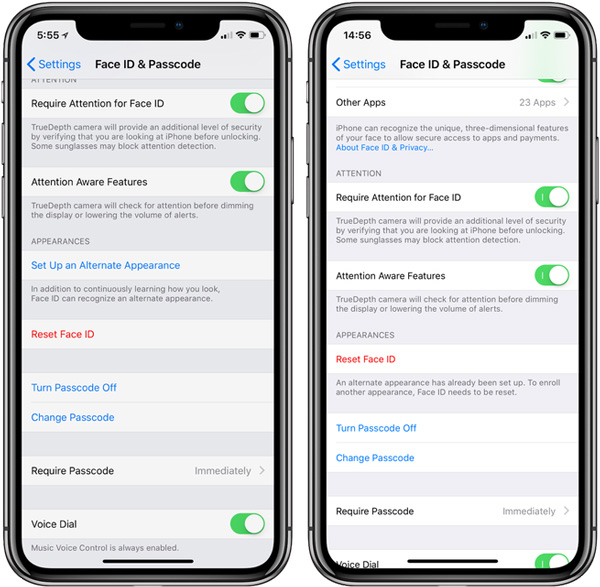 5:55

Settings Face ID & Passcode

ATTENTION

Require Attention for Face ID

TrueDepth camera will provide an additional level of security by verifying that you are looking at iPhone before unlocking. Some sunglasses may block attention detection.

Attention Aware Features

TrueDepth camera will check for attention before dimming the display or lowering the volume of alerts.

APPEARANCES

Set Up an Alternate Appearance

In addition to continuously learning how you look, Face ID can recognize an alternate appearance.

Reset Face ID

Turn Passcode Off

Change Passcode

Require Passcode Immediately

Voice Dial

Music Voice Control is always enabled.

14:56

Settings Face ID & Passcode

Other Apps 23 Apps

iPhone can recognize the unique, three-dimensional features of your face to allow secure access to apps and payments. About Face ID & Privacy...

ATTENTION

Require Attention for Face ID

TrueDepth camera will provide an additional level of security by verifying that you are looking at iPhone before unlocking. Some sunglasses may block attention detection.

Attention Aware Features

TrueDepth camera will check for attention before dimming the display or lowering the volume of alerts.

APPEARANCES

Reset Face ID

An alternate appearance has already been set up. To enroll another appearance, Face ID needs to be reset.

Turn Passcode Off

Change Passcode

Require Passcode Immediately

Voice Dial